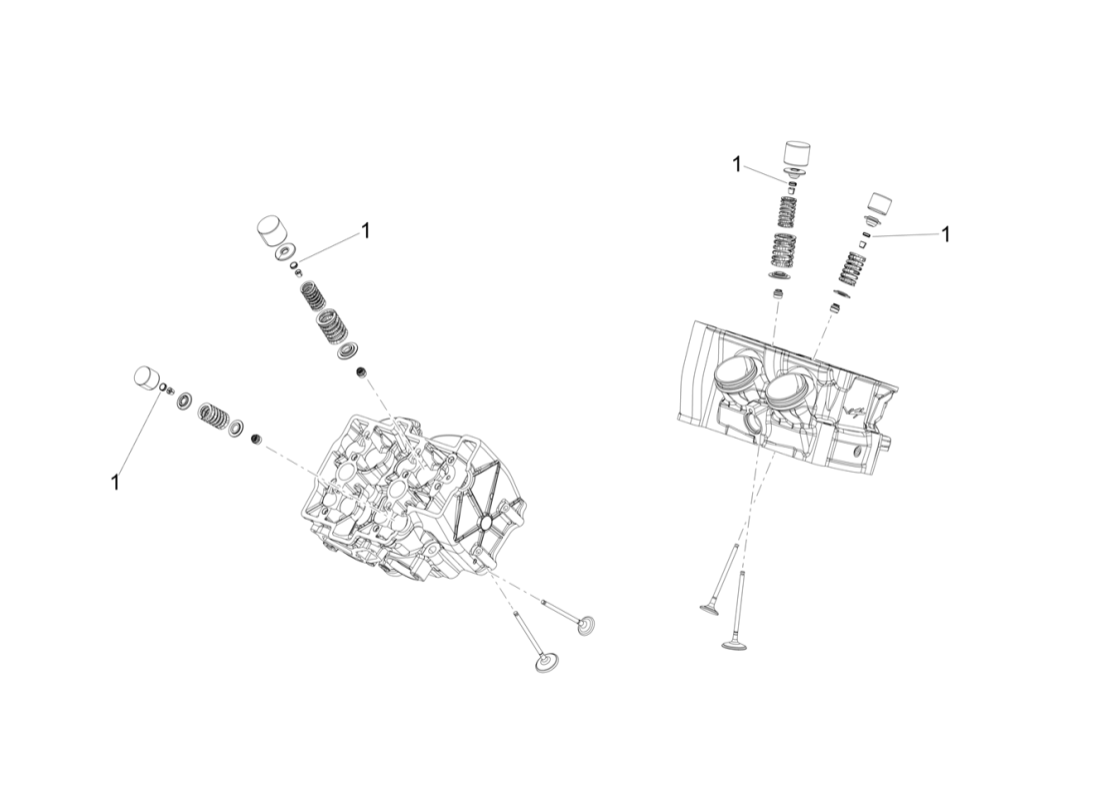 1

1

1

1