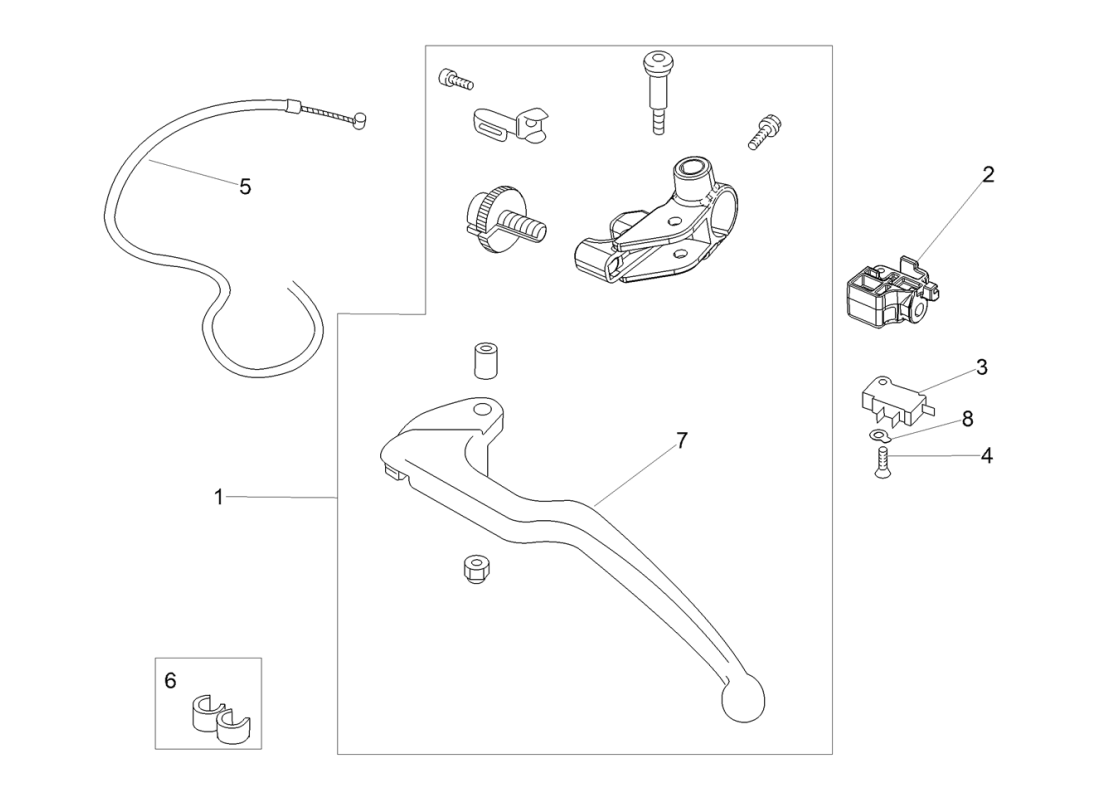 5
2
3
8
4
7
1
6