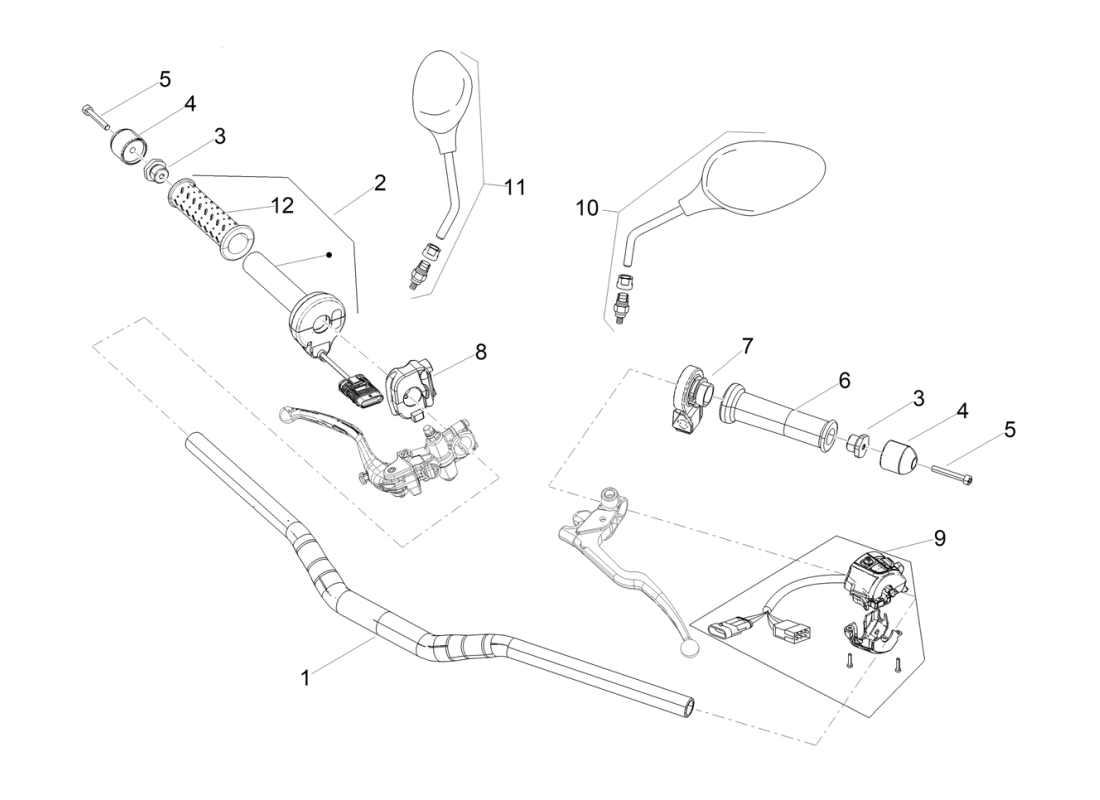 5
4
3
2
12
11
10
8
7
6
3
4
5
9
1